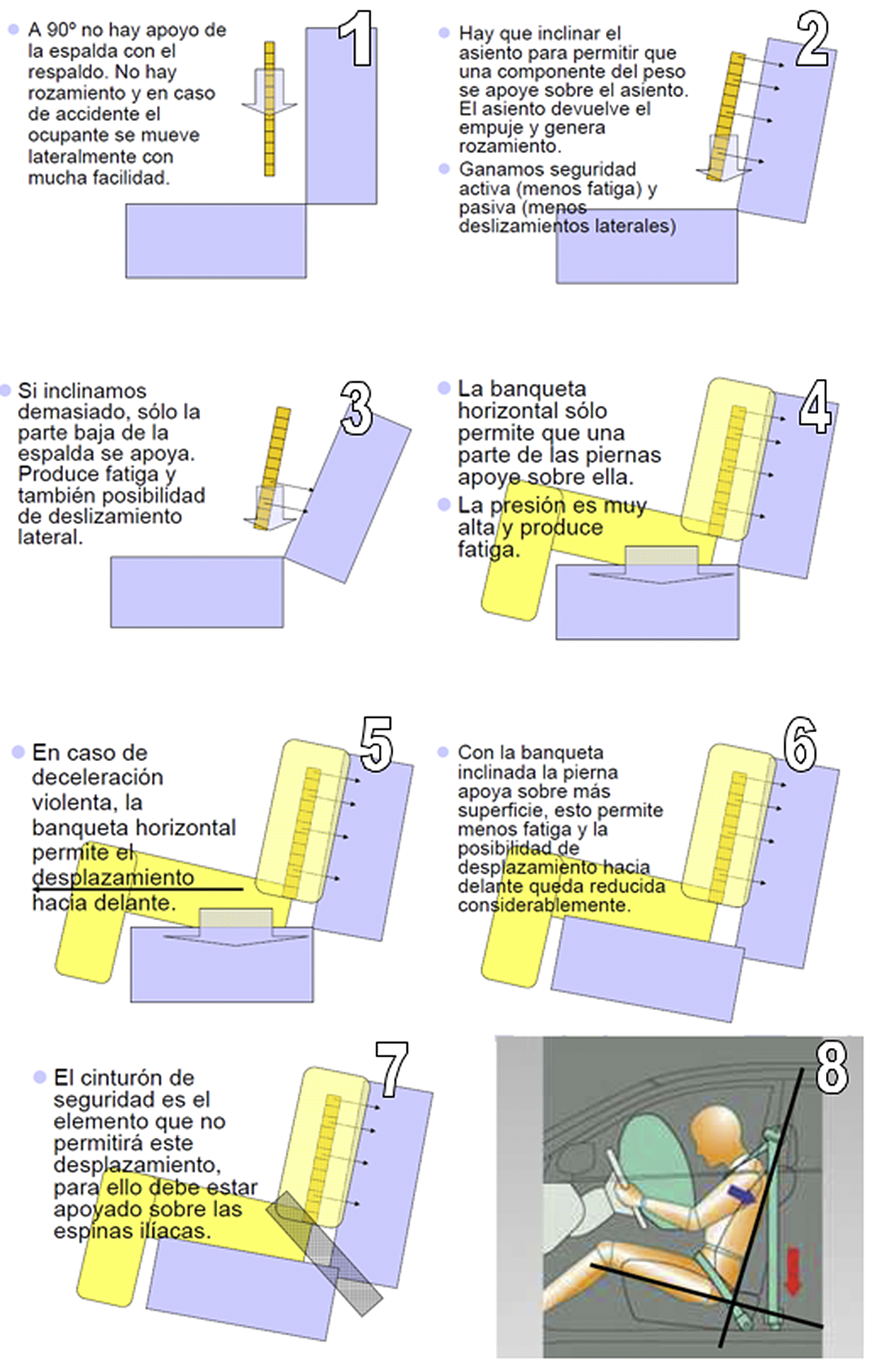 A 90º no hay apoyo de la espalda con el respaldo. No hay rozamiento y en caso de accidente el ocupante se mueve lateralmente con mucha facilidad.

1

Hay que inclinar el asiento para permitir que una componente del peso se apoye sobre el asiento. El asiento devuelve el empuje y genera rozamiento.

Ganamos seguridad activa (menos fatiga) y pasiva (menos deslizamientos laterales)

2

Si inclinamos demasiado, sólo la parte baja de la espalda se apoya. Produce fatiga y también posibilidad de deslizamiento lateral.

3

La banqueta horizontal sólo permite que una parte de las piernas apoye sobre ella.

La presión es muy alta y produce fatiga.

4

En caso de deceleración violenta, la banqueta horizontal permite el desplazamiento hacia delante.

5

Con la banqueta inclinada la pierna apoya sobre más superficie, esto permite menos fatiga y la posibilidad de desplazamiento hacia delante queda reducida considerablemente.

6

El cinturón de seguridad es el elemento que no permitirá este desplazamiento, para ello debe estar apoyado sobre las espinas ilíacas.

7

8